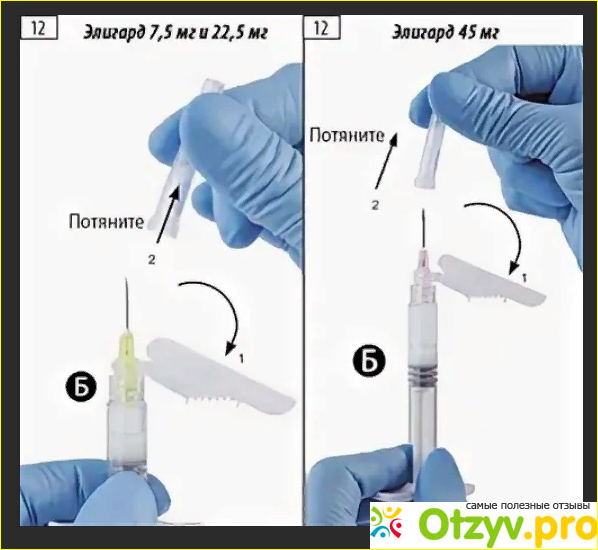 12

Элигард 7,5 мг и 22,5 мг

Потяните

2

1

Б

12

Элигард 45 мг

Потяните

2

1

Б

самые полезные отзывы

Otzyv.pro