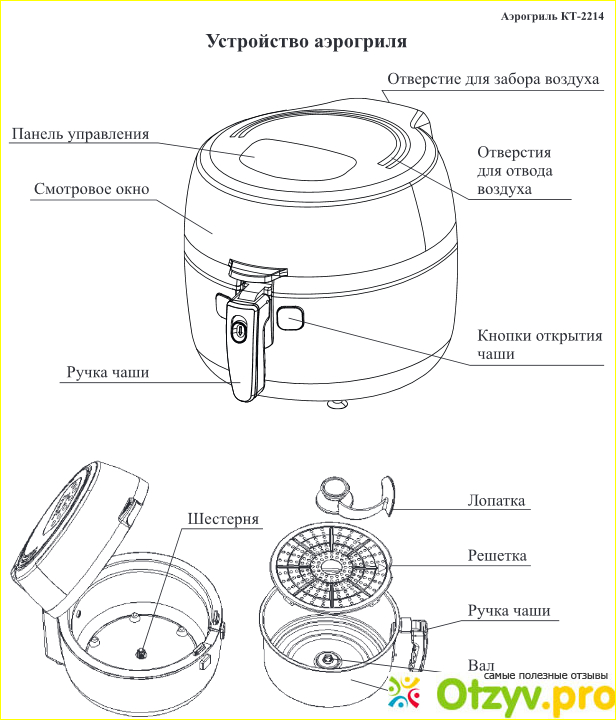 Аэрогриль КТ-2214

Устройство аэрогриля

Отверстие для забора воздуха

Панель управления

Отверстия для отвода воздуха

Смотровое окно

Кнопки открытия чаши

Ручка чаши

Шестерня

Лопатка

Решетка

Ручка чаши

Вал

самые полезные отзывы

Otzyv.pro