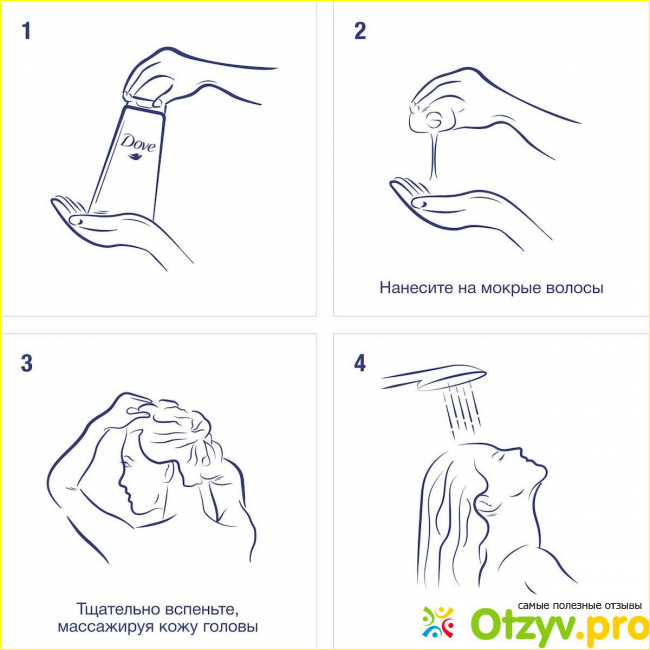 1

Dove

2

Нанесите на мокрые волосы

3

Тщательно вспеньте, массажируя кожу головы

4

самые полезные отзывы
Otzyv.pro