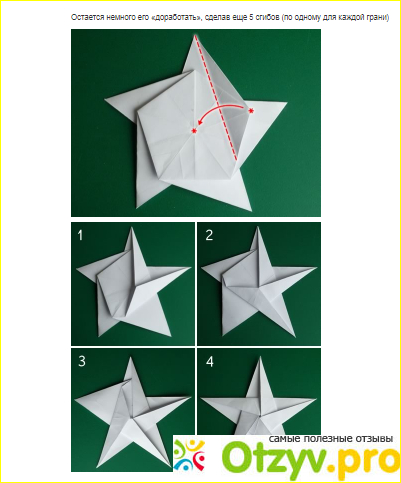 Остается немного его «доработать», сделав еще 5 сгибов (по одному для каждой грани)

1

2

3

4

самые полезные отзывы
Otzyv.pro