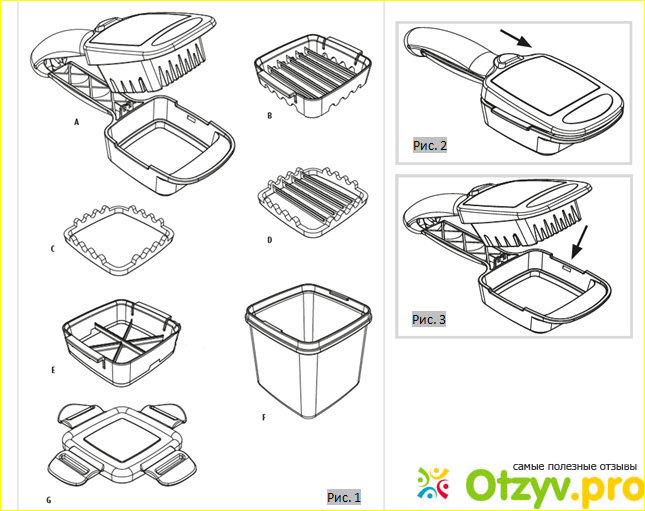 A

B

C

D

E

F

G

Рис. 1

Рис. 2

Рис. 3

самые полезные отзывы
Otzyv.pro