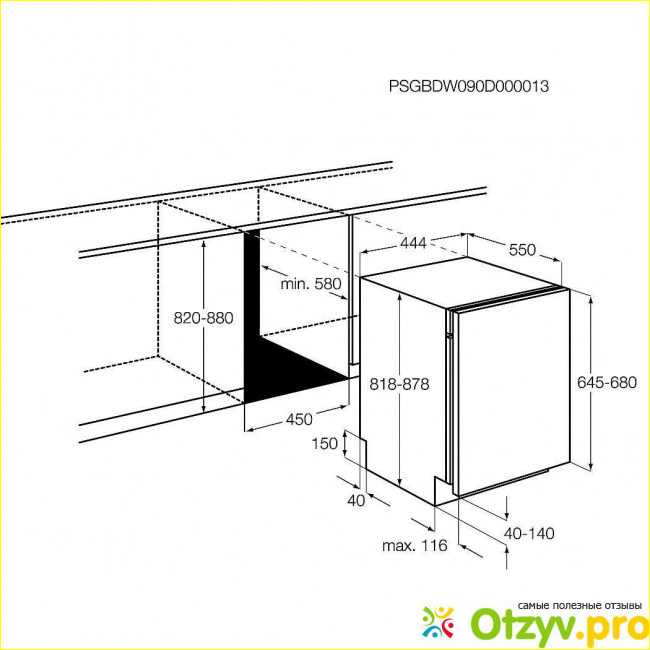 PSGBDW090D000013

444

550

min. 580

820-880

818-878

645-680

450

150

40

40-140

max. 116

самые полезные отзывы

Otzyv.pro