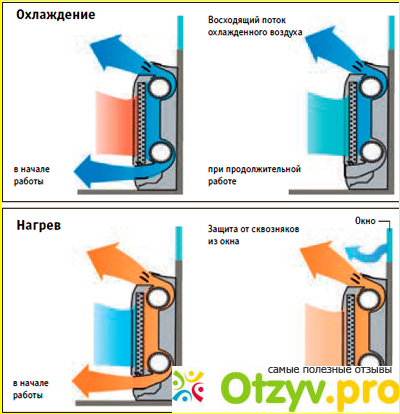 Охлаждение

Восходящий поток охлажденного воздуха

в начале работы

при продолжительной работе

Нагрев

Защита от сквозняков из окна

Окно

в начале работы

самые полезные отзывы

Otzyv.pro