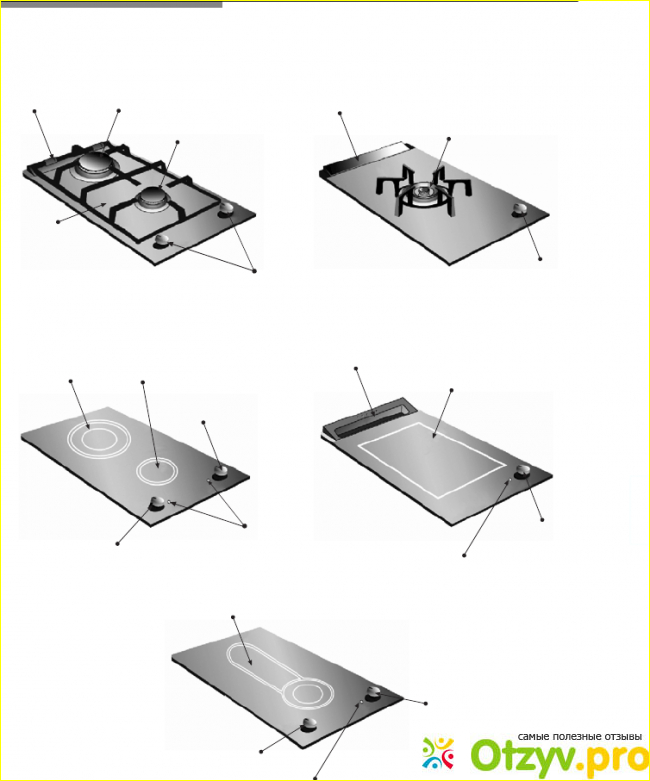 самые полезные отзывы
Otzyv.pro