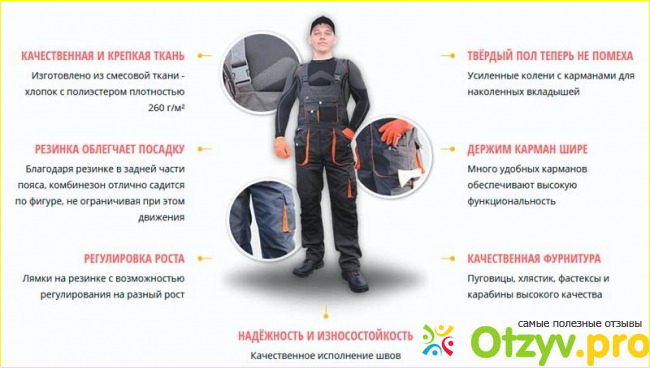 КАЧЕСТВЕННАЯ И КРЕПКАЯ ТКАНЬ
Изготовлено из смесовой ткани - хлопок с полиэстером плотностью 260 г/м²

РЕЗИНКА ОБЛЕГЧАЕТ ПОСАДКУ
Благодаря резинке в задней части пояса, комбинезон отлично садится по фигуре, не ограничивая при этом движения

РЕГУЛИРОВКА РОСТА
Лямки на резинке с возможностью регулирования на разный рост

ТВЁРДЫЙ ПОЛ ТЕПЕРЬ НЕ ПОМЕХА
Усиленные колени с карманами для наколенных вкладышей

ДЕРЖИМ КАРМАН ШИРЕ
Много удобных карманов обеспечивают высокую функциональность

КАЧЕСТВЕННАЯ ФУРНИТУРА
Пуговицы, хлястик, фастексы и карабины высокого качества

НАДЁЖНОСТЬ И ИЗНОСОСТОЙКОСТЬ
Качественное исполнение швов

самые полезные отзывы
Otzyv.pro