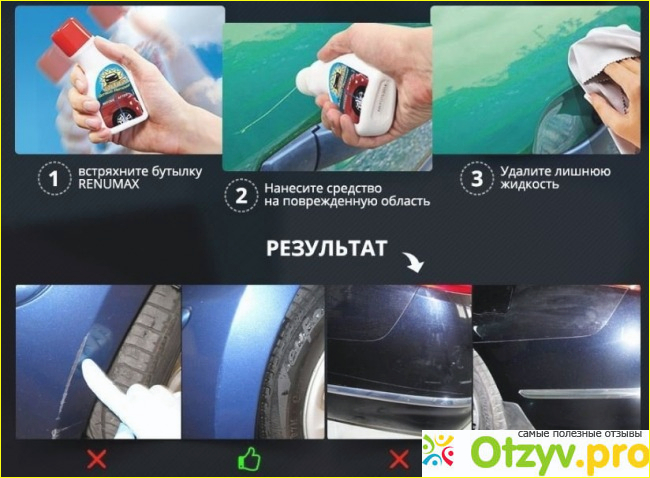 1 встряхните бутылку RENUMAX

2 Нанесите средство на поврежденную область

3 Удалите лишнюю жидкость

РЕЗУЛЬТАТ

самые полезные отзывы
Otzyv.pro