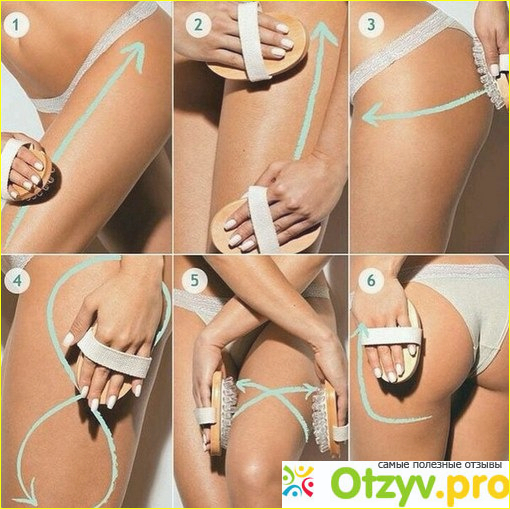 1

2

3

4

5

6

самые полезные отзывы
Otzyv.pro