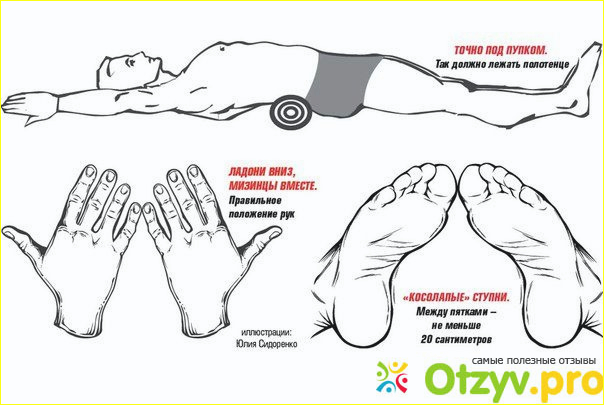 ТОЧНО ПОД ПУПКОМ.
Так должно лежать полотенце

ЛАДОНИ ВНИЗ, МИЗИНЦЫ ВМЕСТЕ.
Правильное положение рук

«КОСОЛАПЫЕ» СТУПНИ.
Между пятками – не меньше 20 сантиметров

иллюстрации:
Юлия Сидоренко

самые полезные отзывы
Otzyv.pro