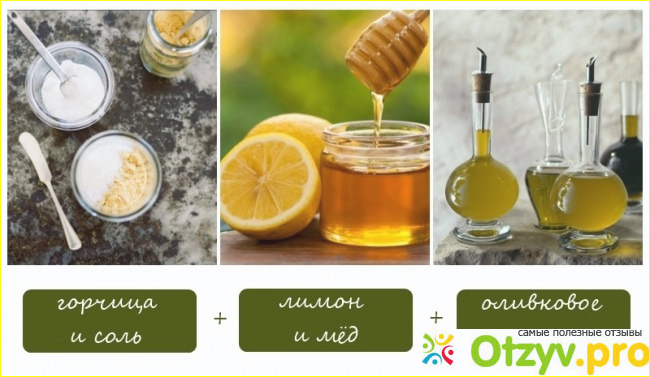 горчица и соль

+

лимон и мёд

+

оливковое

самые полезные отзывы
Otzyv.pro