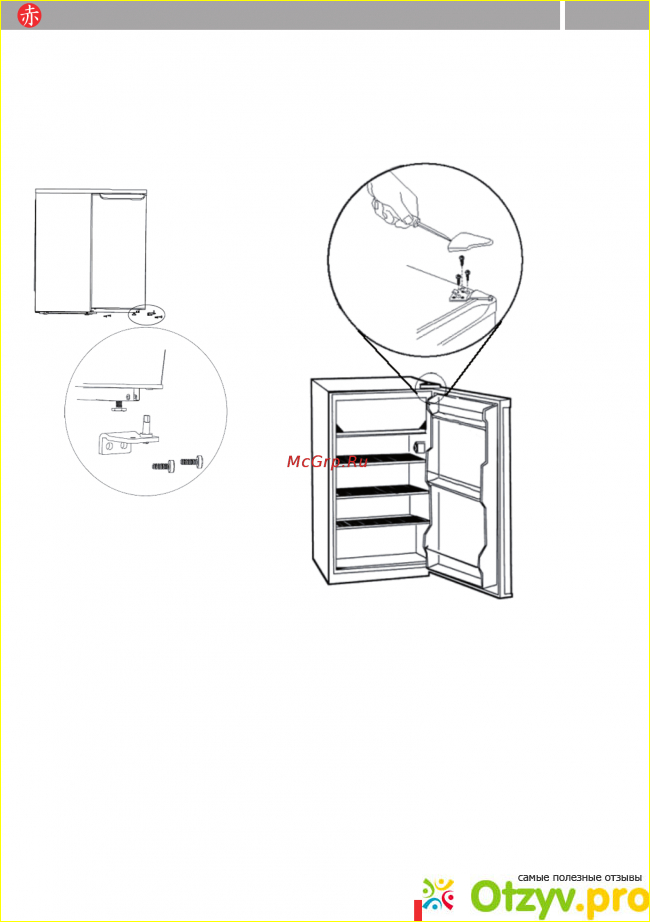 赤

McGrp.Ru

самые полезные отзывы
Otzyv.pro