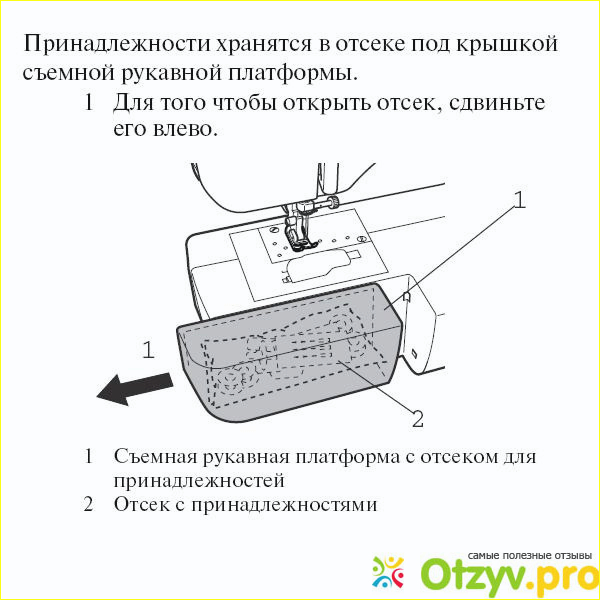 Принадлежности хранятся в отсеке под крышкой съемной рукавной платформы.

1 Для того чтобы открыть отсек, сдвиньте его влево.

1

1

2

1 Съемная рукавная платформа с отсеком для принадлежностей
2 Отсек с принадлежностями

самые полезные отзывы
Otzyv.pro