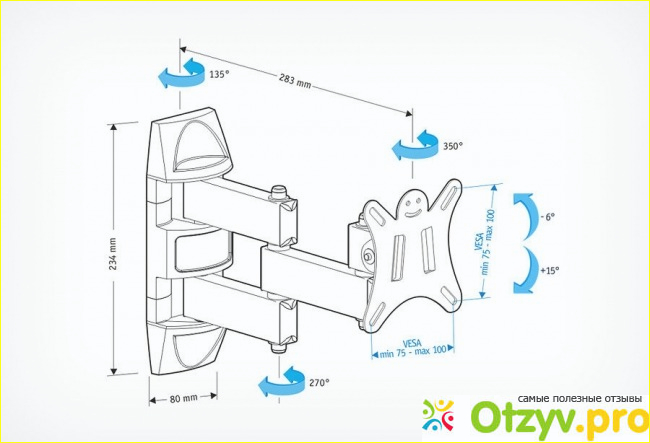 135°

283 mm

350°

234 mm

VESA
min 75 - max 100

- 6°

+15°

VESA
min 75 - max 100

270°

80 mm

самые полезные отзывы
Otzyv.pro