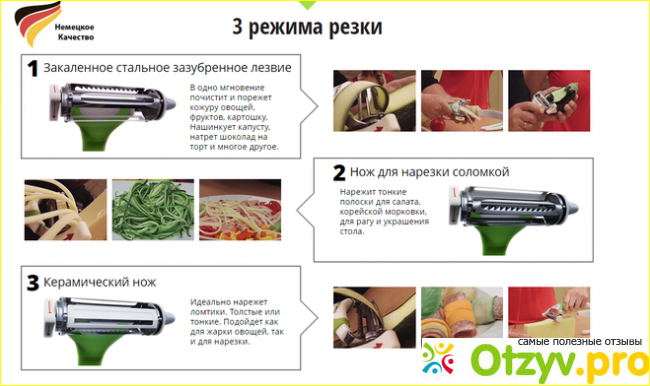 Немецкое Качество

3 режима резки

1 Закаленное стальное зазубренное лезвие

В одно мгновение почистит и порежет кожуру овощей, фруктов, картошку. Нашинкует капусту, натрет шоколад на торт и многое другое.

2 Нож для нарезки соломкой

Нарежит тонкие полоски для салата, корейской морковки, для рагу и украшения стола.

3 Керамический нож

Идеально нарежет ломтики. Толстые или тонкие. Подойдет как для жарки овощей, так и для нарезки.

самые полезные отзывы
Otzyv.pro