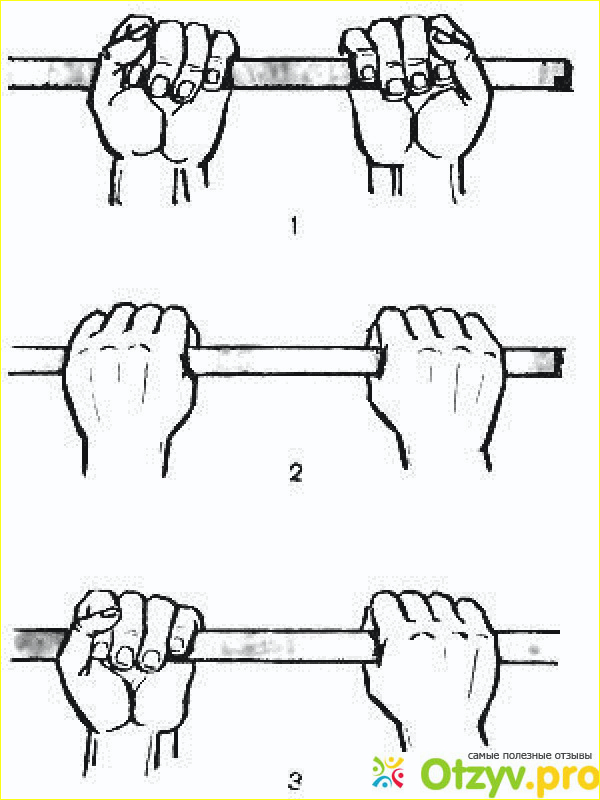 1

2

3

самые полезные отзывы
Otzyv.pro