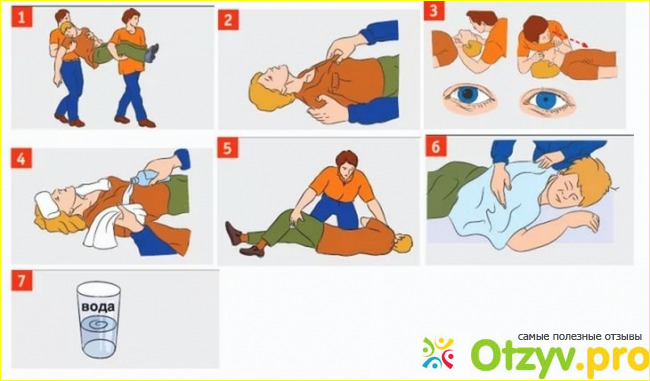 1

2

3

4

5

6

7

вода

самые полезные отзывы

Otzyv.pro