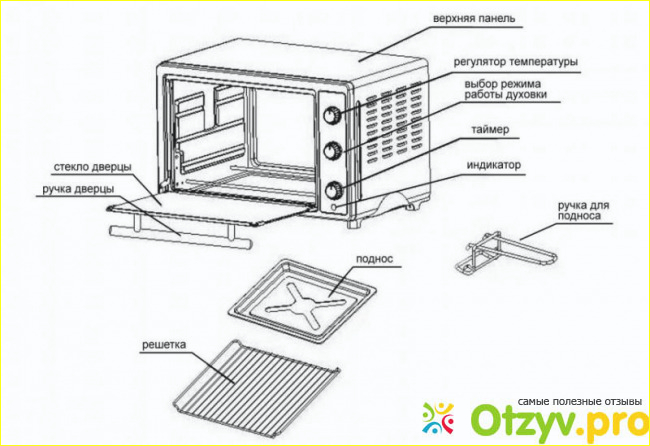 верхняя панель

регулятор температуры

выбор режима работы духовки

таймер

индикатор

стекло дверцы

ручка дверцы

ручка для подноса

поднос

решетка

самые полезные отзывы

Otzyv.pro