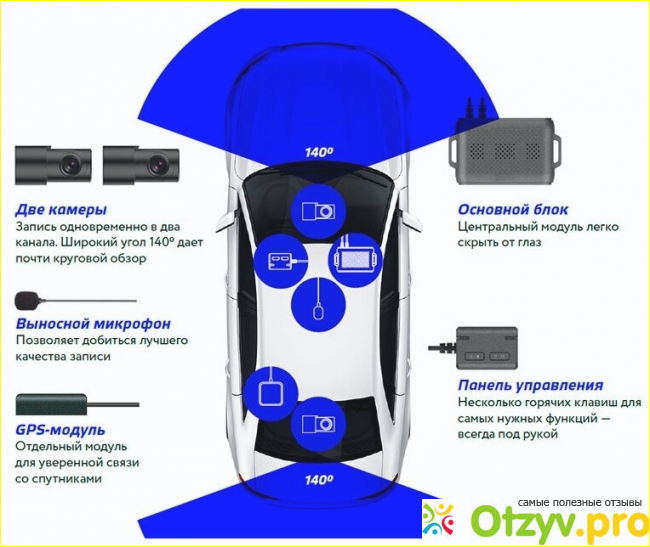 140º

Две камеры
Запись одновременно в два канала. Широкий угол 140º дает почти круговой обзор

Выносной микрофон
Позволяет добиться лучшего качества записи

GPS-модуль
Отдельный модуль для уверенной связи со спутниками

Основной блок
Центральный модуль легко скрыть от глаз

Панель управления
Несколько горячих клавиш для самых нужных функций — всегда под рукой

140º

самые полезные отзывы
Otzyv.pro