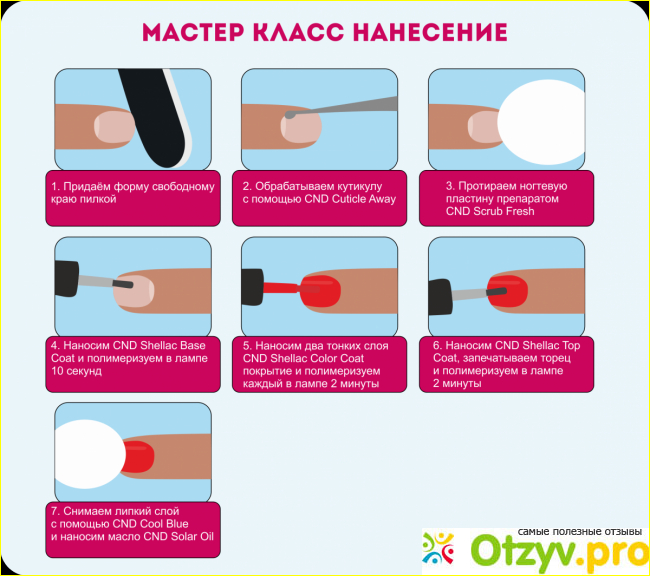 МАСТЕР КЛАСС НАНЕСЕНИЕ

1. Придаём форму свободному краю пилкой

2. Обрабатываем кутикулу с помощью CND Cuticle Away

3. Протираем ногтевую пластину препаратом CND Scrub Fresh

4. Наносим CND Shellac Base Coat и полимеризуем в лампе 10 секунд

5. Наносим два тонких слоя CND Shellac Color Coat покрытие и полимеризуем каждый в лампе 2 минуты

6. Наносим CND Shellac Top Coat, запечатываем торец и полимеризуем в лампе 2 минуты

7. Снимаем липкий слой с помощью CND Cool Blue и наносим масло CND Solar Oil

самые полезные отзывы
Otzyv.pro