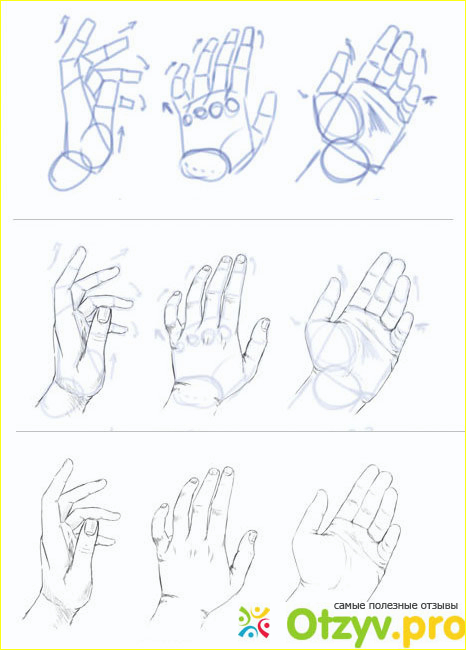 самые полезные отзывы
Otzyv.pro