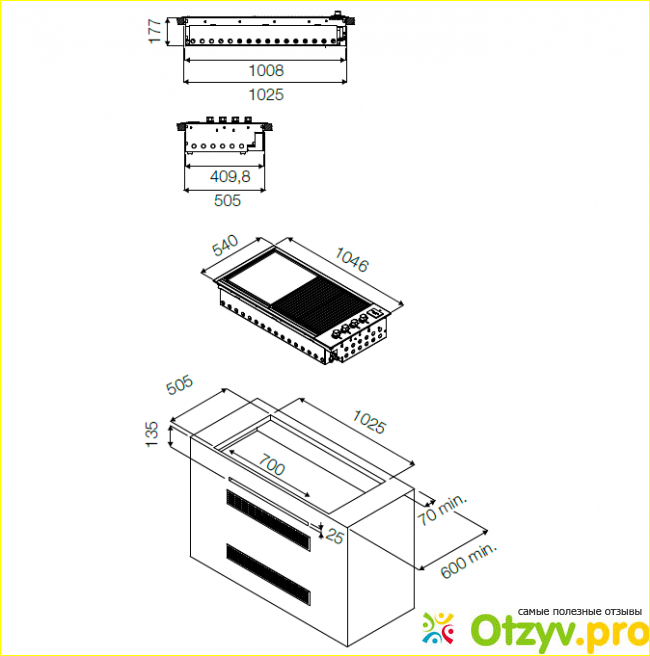 177
1008
1025
409,8
505
540
1046
505
1025
135
700
70 min.
25
600 min.
самые полезные отзывы
Otzyv.pro