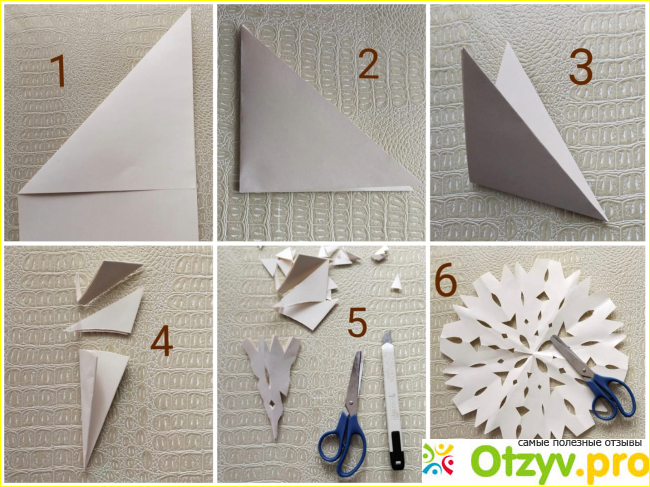 1
2
3
4
5
6
самые полезные отзывы
Otzyv.pro